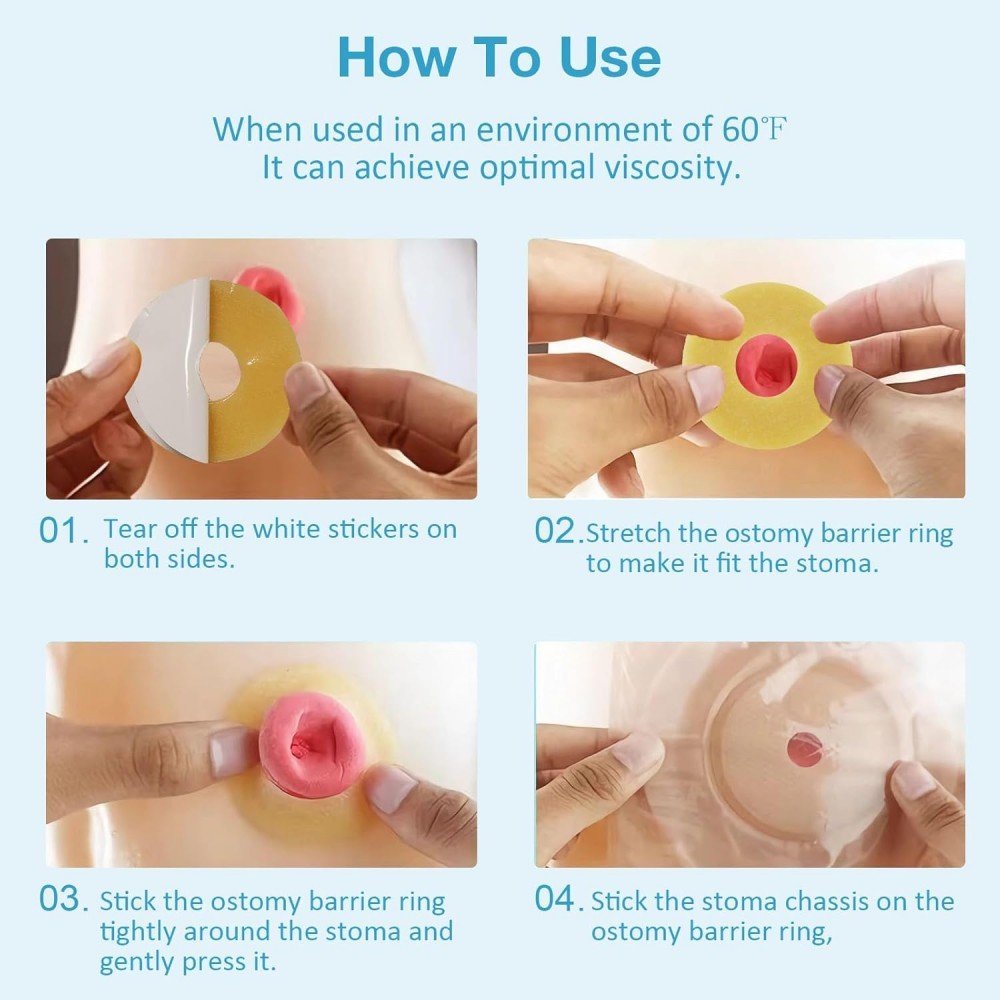 How To Use

When used in an environment of 60℉
It can achieve optimal viscosity.

01. Tear off the white stickers on both sides.

02. Stretch the ostomy barrier ring to make it fit the stoma.

03. Stick the ostomy barrier ring tightly around the stoma and gently press it.

04. Stick the stoma chassis on the ostomy barrier ring,